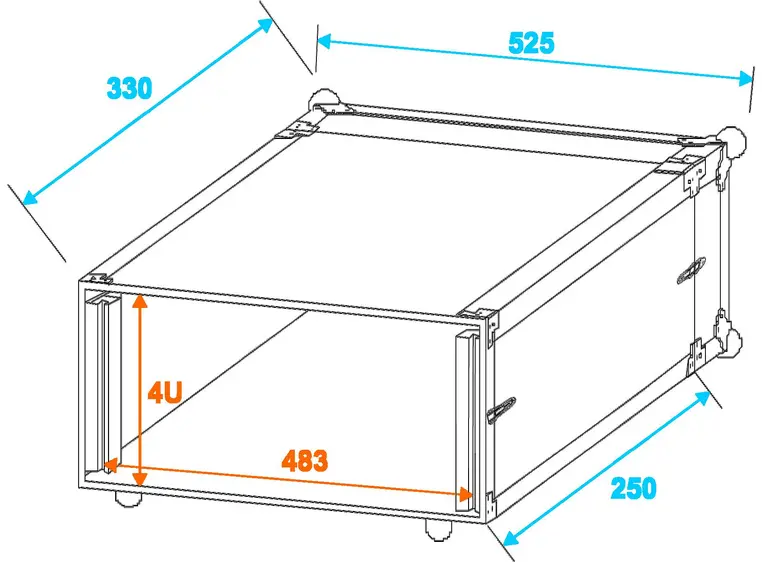 330

525

4U

483

250